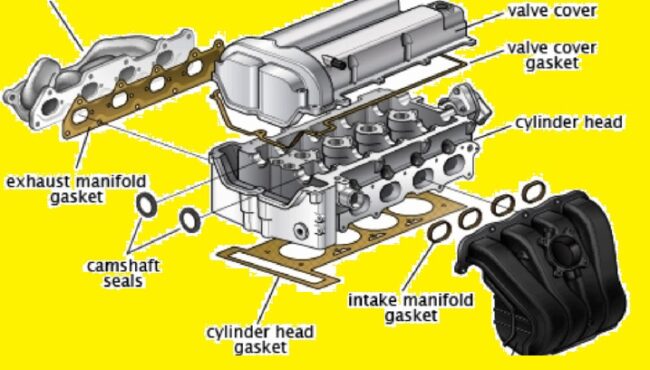 valve cover

valve cover gasket

cylinder head

exhaust manifold gasket

camshaft seals

intake manifold gasket

cylinder head gasket