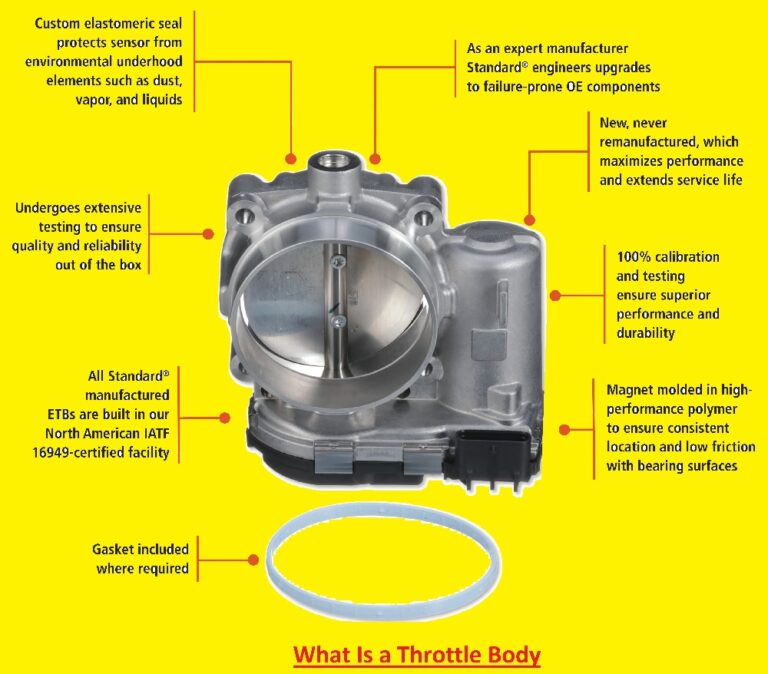 Custom elastomeric seal protects sensor from environmental underhood elements such as dust, vapor, and liquids

As an expert manufacturer Standard® engineers upgrades to failure-prone OE components

New, never remanufactured, which maximizes performance and extends service life

Undergoes extensive testing to ensure quality and reliability out of the box

100% calibration and testing ensure superior performance and durability

All Standard® manufactured ETBs are built in our North American IATF 16949-certified facility

Magnet molded in high-performance polymer to ensure consistent location and low friction with bearing surfaces

Gasket included where required

What Is a Throttle Body