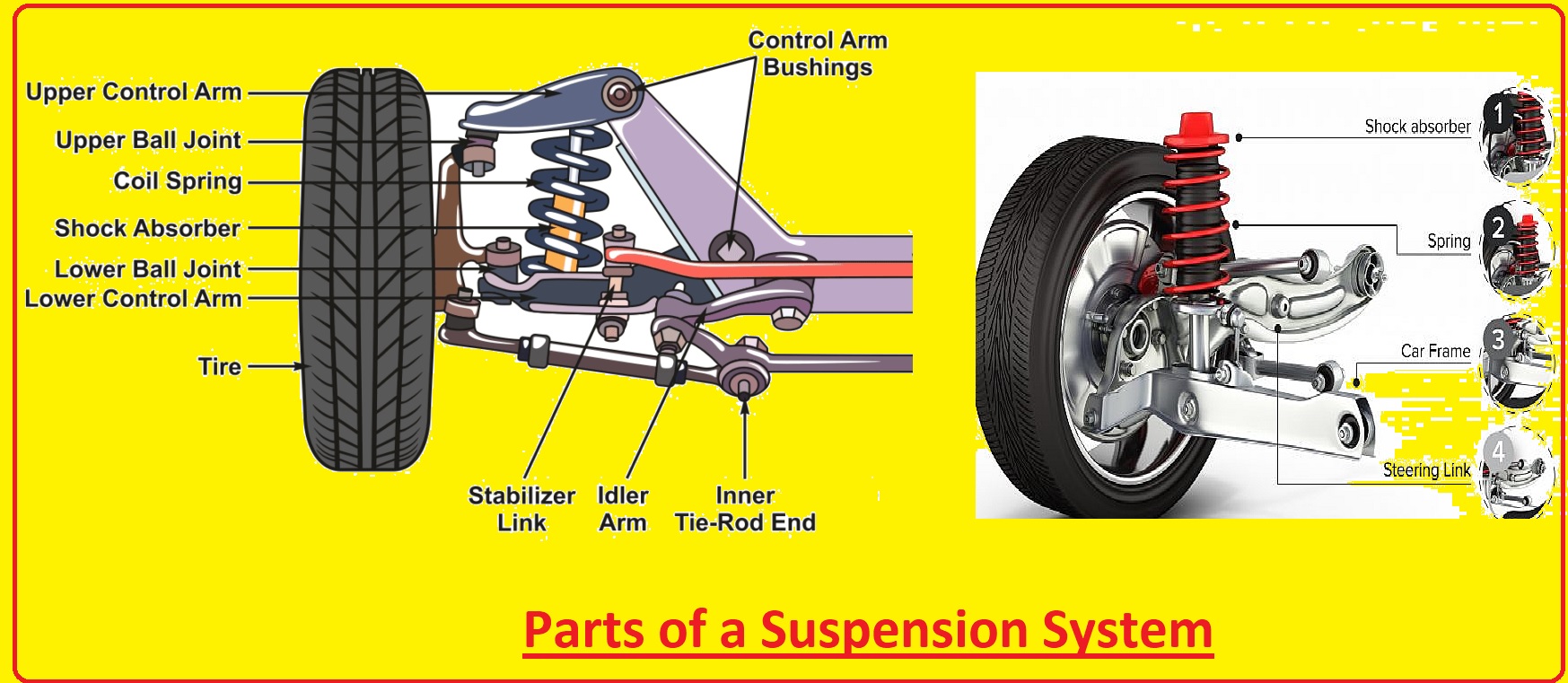 Upper Control Arm
Upper Ball Joint
Coil Spring
Shock Absorber
Lower Ball Joint
Lower Control Arm
Tire

Control Arm Bushings

Stabilizer Link
Idler Arm
Inner Tie-Rod End

Shock absorber
1
Spring
2
Car Frame
3
Steering Link
4

Parts of a Suspension System