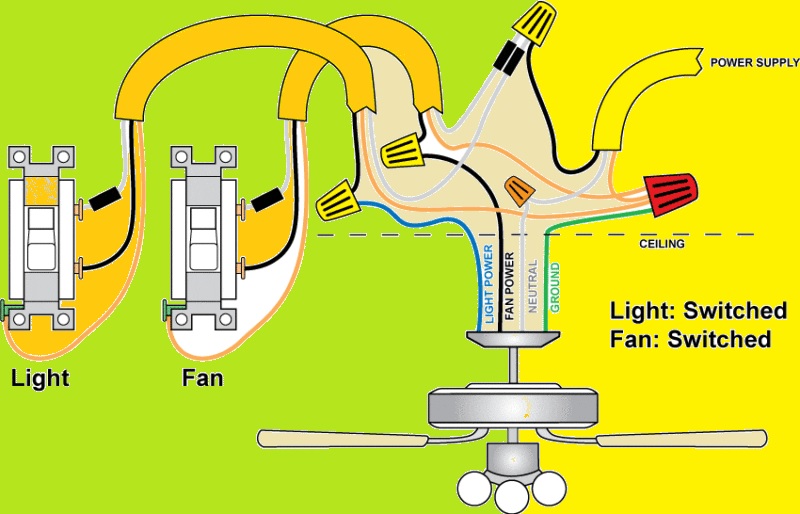 POWER SUPPLY

CEILING

LIGHT POWER
FAN POWER
NEUTRAL
GROUND

Light: Switched
Fan: Switched

Light

Fan